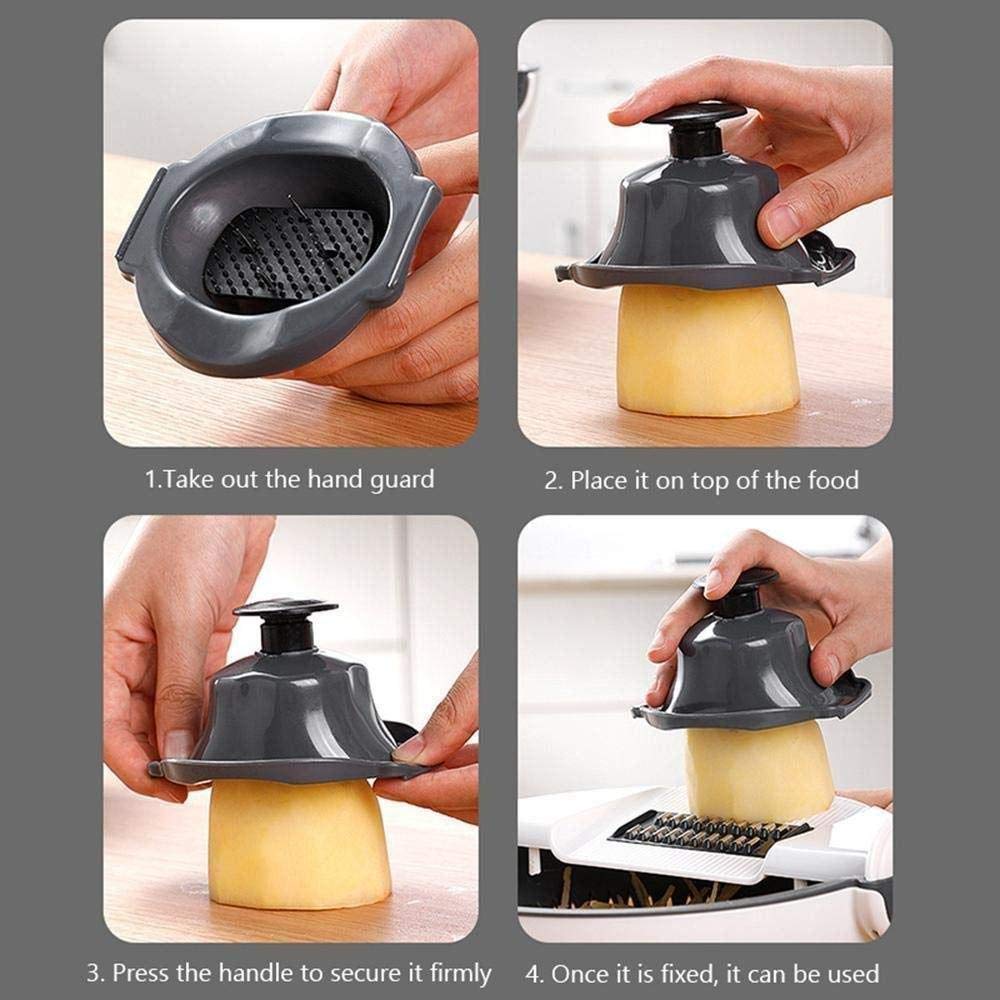 1.Take out the hand guard

2. Place it on top of the food

3. Press the handle to secure it firmly

4. Once it is fixed, it can be used